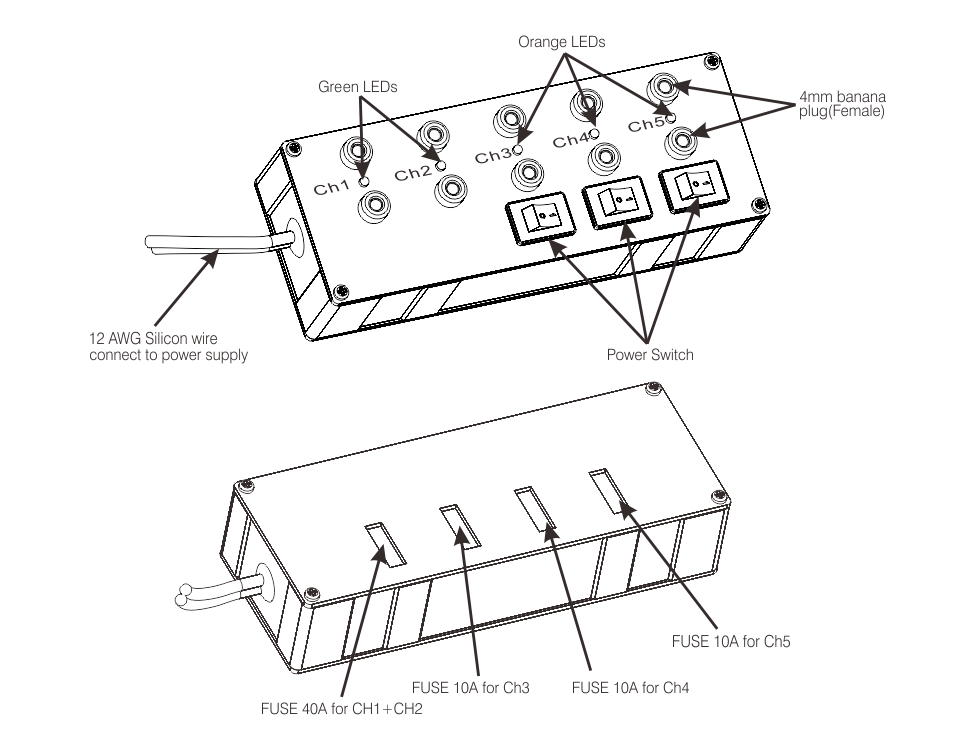 Orange LEDs

Green LEDs

4mm banana plug(Female)

Ch1

Ch2

Ch3

Ch4

Ch5

12 AWG Silicon wire connect to power supply

Power Switch

FUSE 10A for Ch5

FUSE 10A for Ch3

FUSE 10A for Ch4

FUSE 40A for CH1+CH2